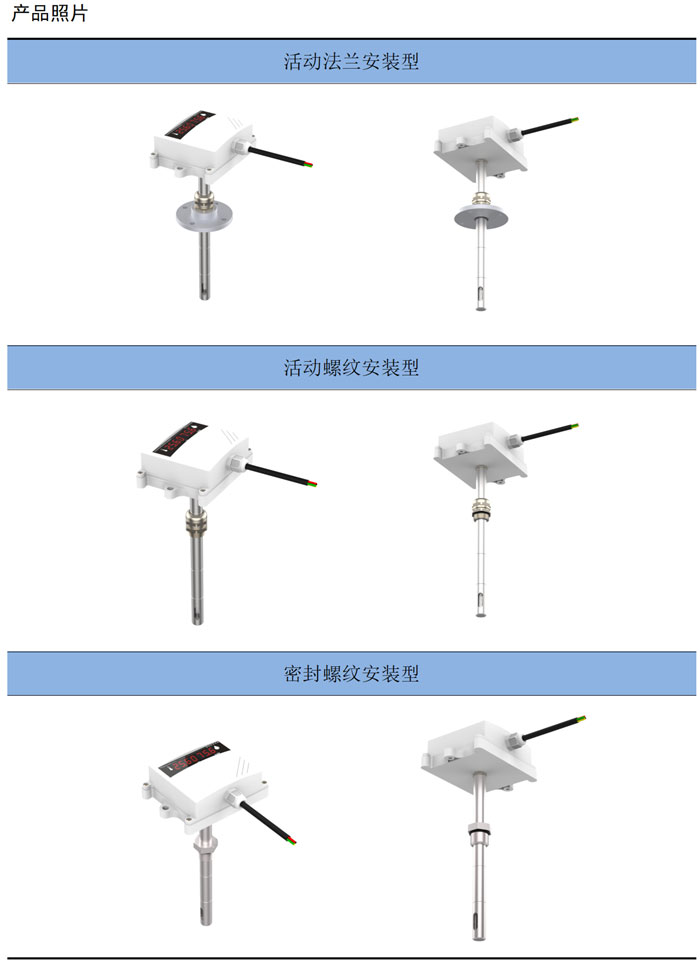 产品照片

活动法兰安装型

活动螺纹安装型

密封螺纹安装型